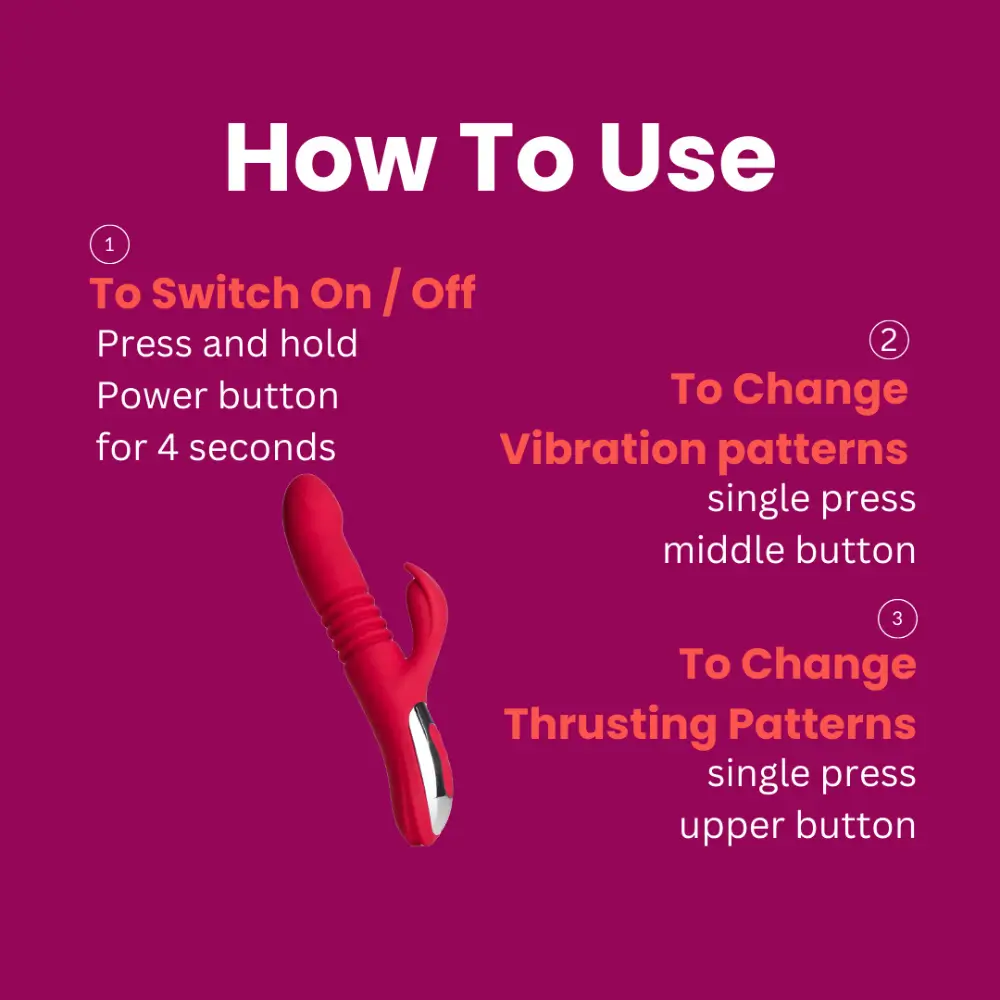 How To Use

1
To Switch On / Off
Press and hold Power button for 4 seconds

2
To Change Vibration patterns
single press middle button

3
To Change Thrusting Patterns
single press upper button