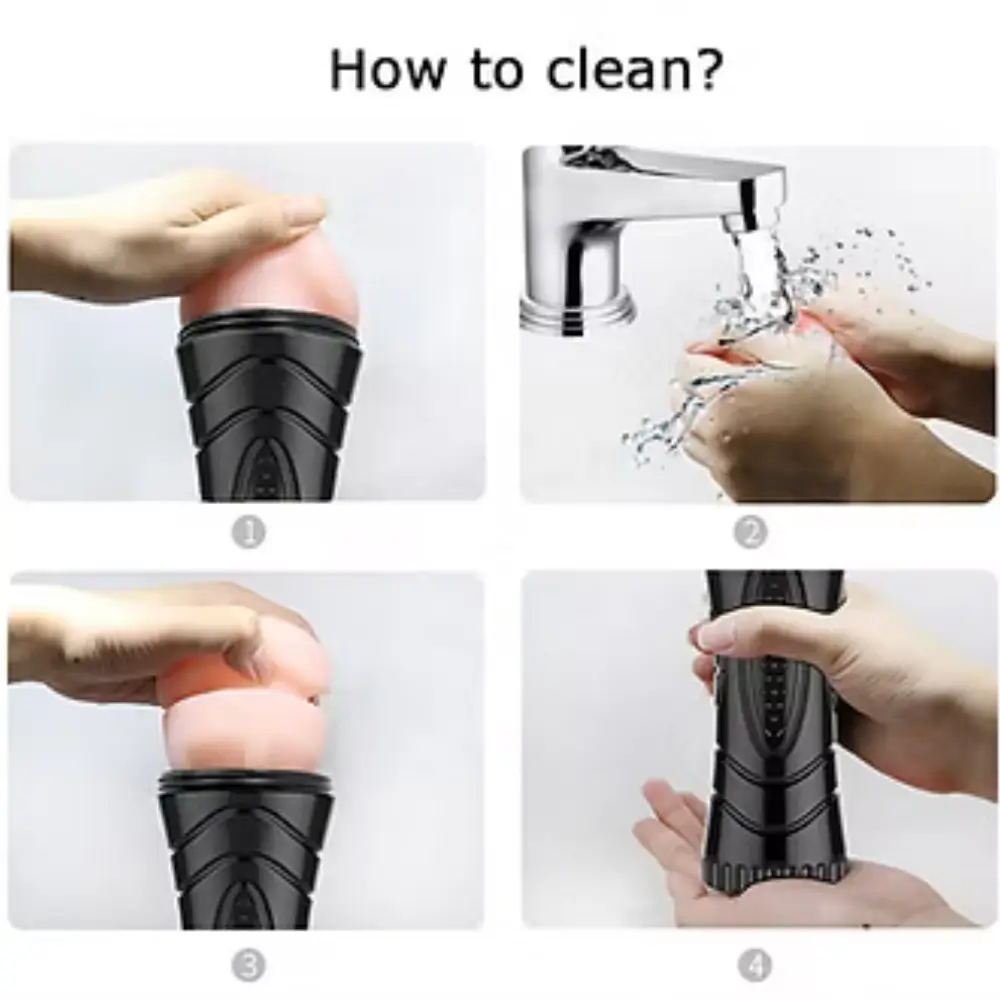 How to clean?

①

②

③

④